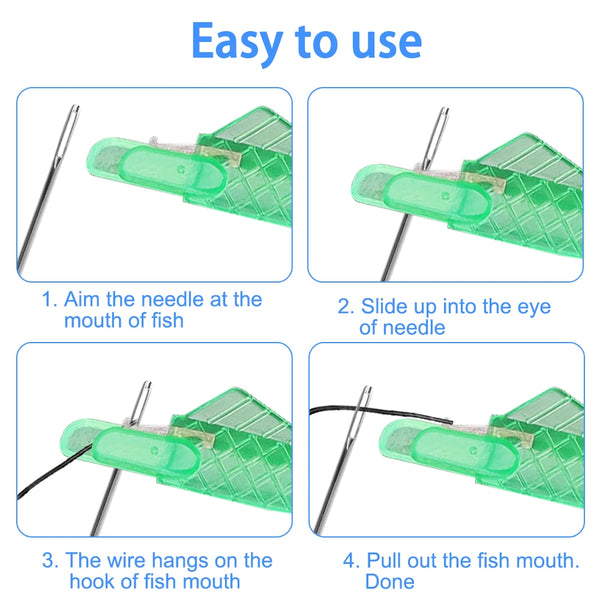 Easy to use

1. Aim the needle at the mouth of fish

2. Slide up into the eye of needle

3. The wire hangs on the hook of fish mouth

4. Pull out the fish mouth. Done