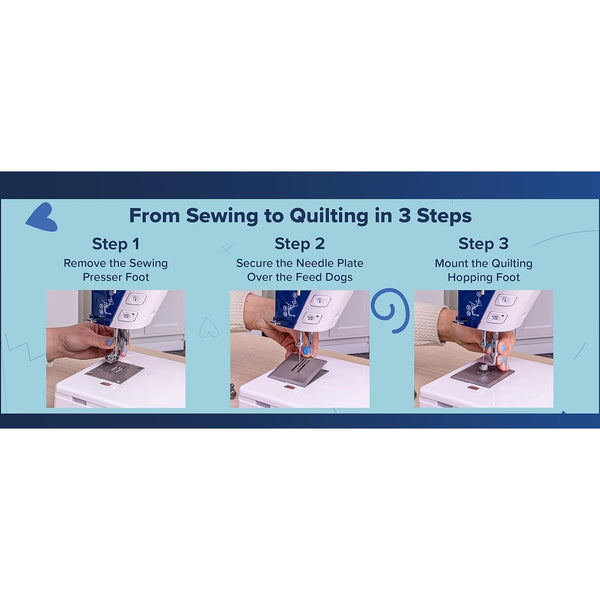 From Sewing to Quilting in 3 Steps

Step 1
Remove the Sewing Presser Foot

Step 2
Secure the Needle Plate Over the Feed Dogs

Step 3
Mount the Quilting Hopping Foot